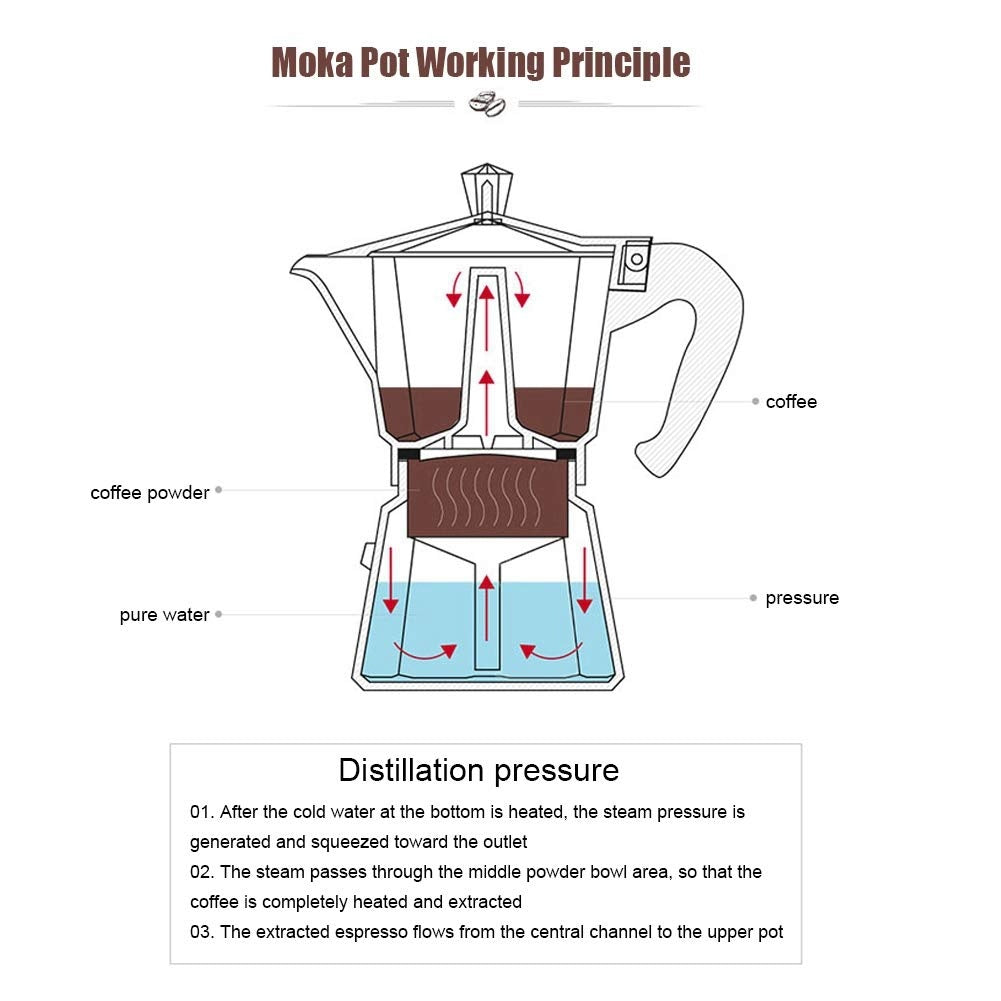 Moka Pot Working Principle

coffee

coffee powder

pure water

pressure

Distillation pressure

01. After the cold water at the bottom is heated, the steam pressure is generated and squeezed toward the outlet

02. The steam passes through the middle powder bowl area, so that the coffee is completely heated and extracted

03. The extracted espresso flows from the central channel to the upper pot